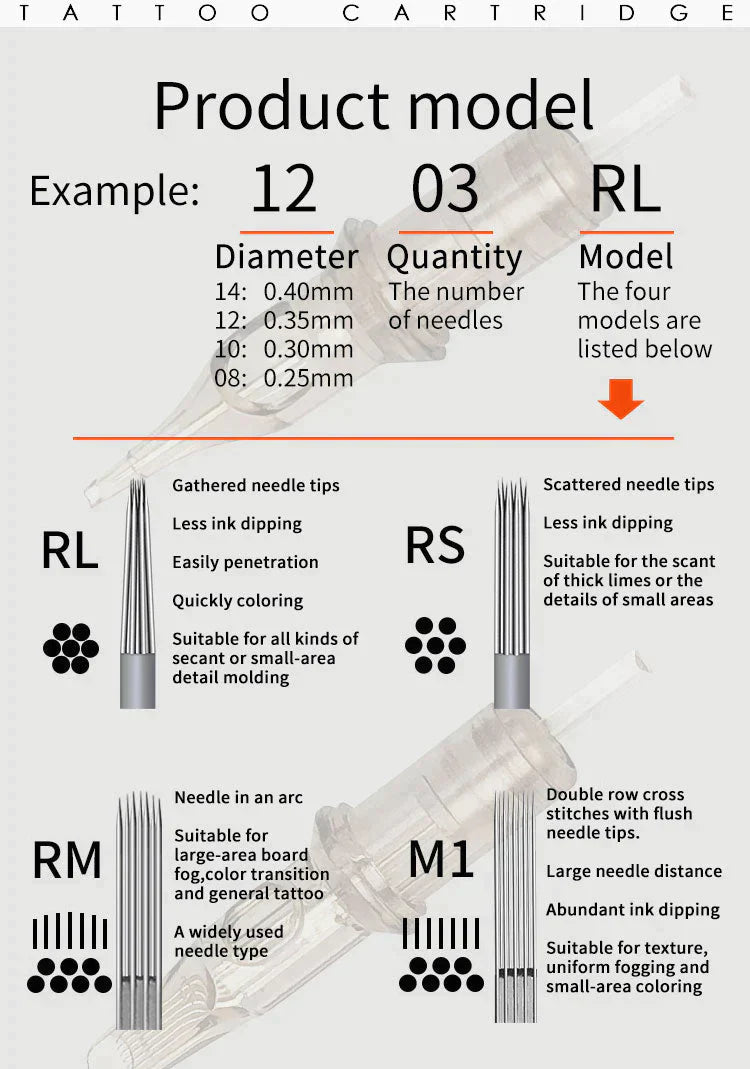 TATTOO CARTRIDGE

Product model

Example: 12 03 RL

Diameter
14: 0.40mm
12: 0.35mm
10: 0.30mm
08: 0.25mm

Quantity
The number of needles

Model
The four models are listed below

RL

Gathered needle tips
Less ink dipping
Easily penetration
Quickly coloring
Suitable for all kinds of secant or small-area detail molding

RS

Scattered needle tips
Less ink dipping
Suitable for the scant of thick limes or the details of small areas

RM

Needle in an arc
Suitable for large-area board fog,color transition and general tattoo
A widely used needle type

M1

Double row cross stitches with flush needle tips.
Large needle distance
Abundant ink dipping
Suitable for texture, uniform fogging and small-area coloring