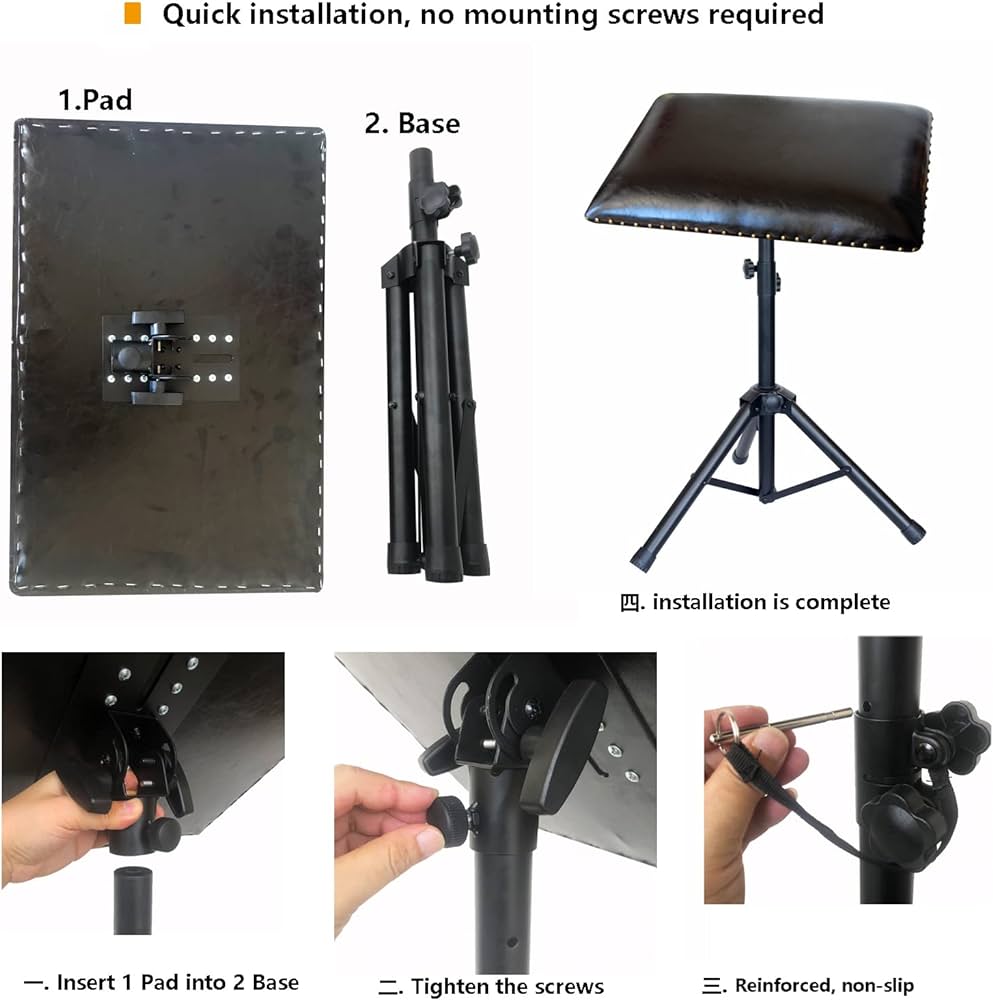 Quick installation, no mounting screws required

1.Pad

2. Base

四. installation is complete

一. Insert 1 Pad into 2 Base

二. Tighten the screws

三. Reinforced, non-slip